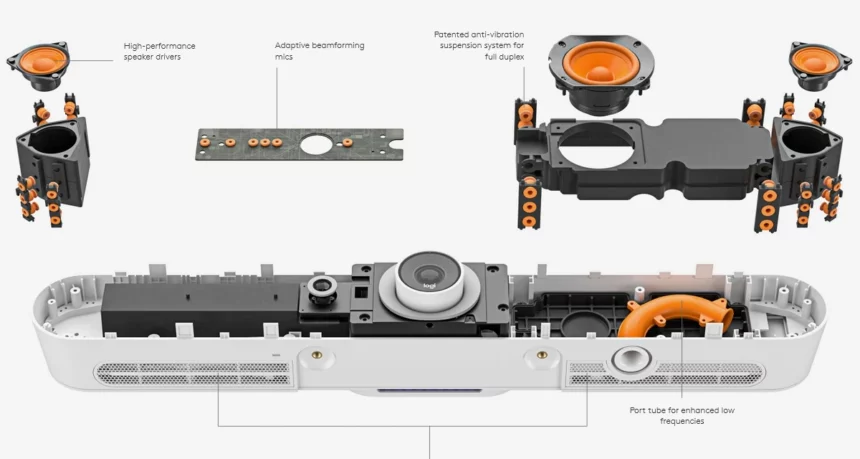 High-performance speaker drivers

Adaptive beamforming mics

Patented anti-vibration suspension system for full duplex

logi

Port tube for enhanced low frequencies